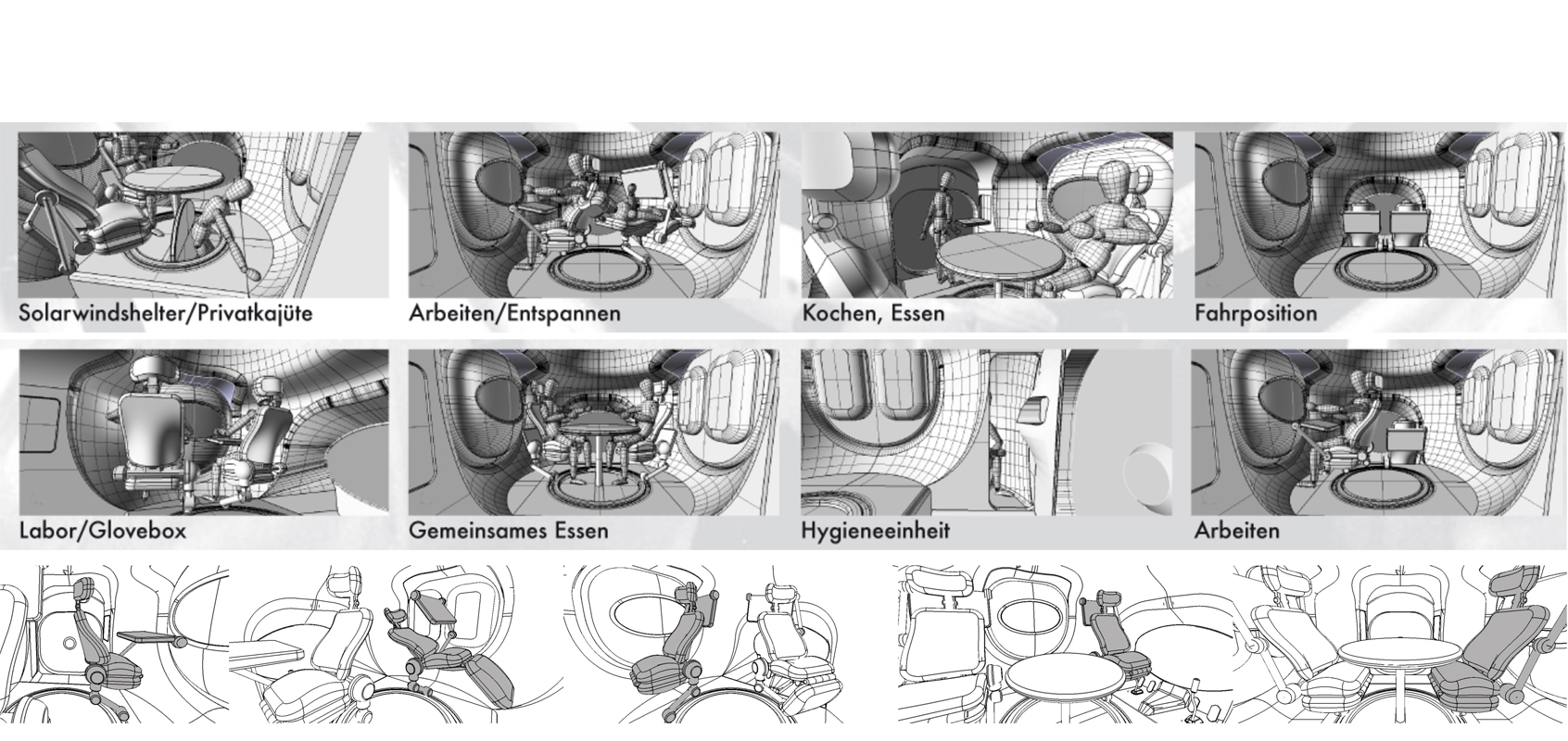 Solarwindshelter/Privatkajüte

Arbeiten/Entspannen

Kochen, Essen

Fahrposition

Labor/Glovebox

Gemeinsames Essen

Hygieneeinheit

Arbeiten